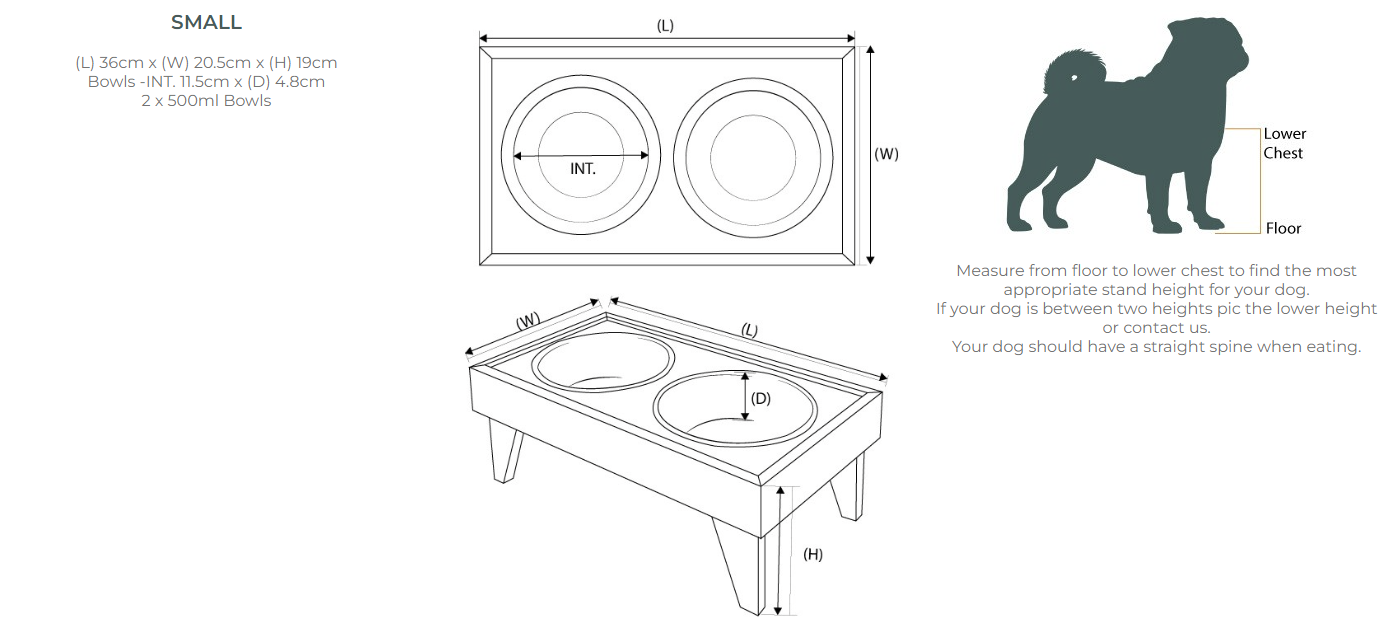 SMALL

(L) 36cm x (W) 20.5cm x (H) 19cm
Bowls -INT. 11.5cm x (D) 4.8cm
2 x 500ml Bowls

(L)

INT.

(W)

(W)

(L)

(D)

(H)

Lower Chest

Floor

Measure from floor to lower chest to find the most appropriate stand height for your dog.
If your dog is between two heights pic the lower height or contact us.
Your dog should have a straight spine when eating.