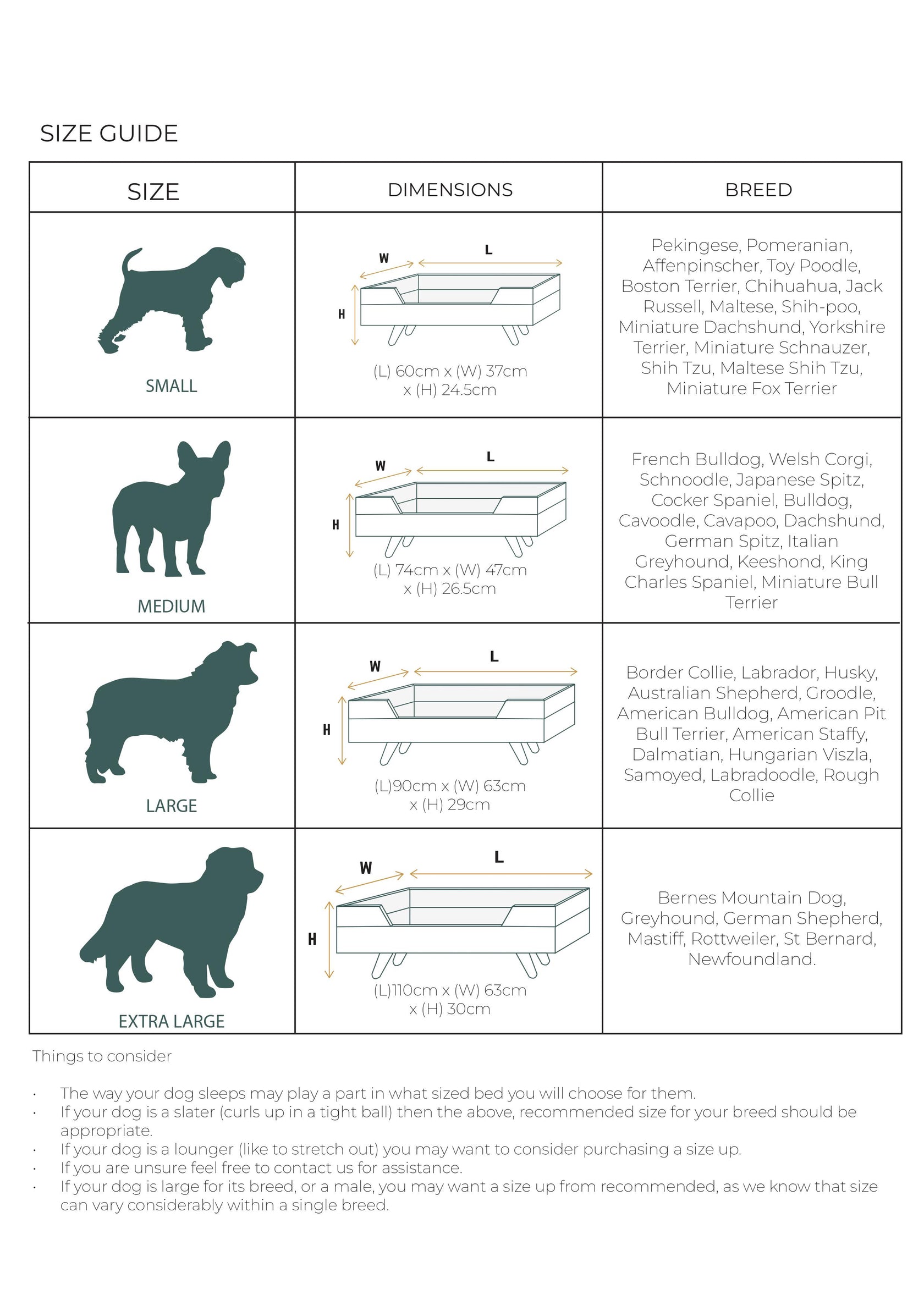 SIZE GUIDE

| SIZE | DIMENSIONS | BREED |
|---|---|---|
| SMALL | W L H (L) 60cm x (W) 37cm x (H) 24.5cm | Pekingese, Pomeranian, Affenpinscher, Toy Poodle, Boston Terrier, Chihuahua, Jack Russell, Maltese, Shih-poo, Miniature Dachshund, Yorkshire Terrier, Miniature Schnauzer, Shih Tzu, Maltese Shih Tzu, Miniature Fox Terrier |
| MEDIUM | W L H (L) 74cm x (W) 47cm x (H) 26.5cm | French Bulldog, Welsh Corgi, Schnoodle, Japanese Spitz, Cocker Spaniel, Bulldog, Cavoodle, Cavapoo, Dachshund, German Spitz, Italian Greyhound, Keeshond, King Charles Spaniel, Miniature Bull Terrier |
| LARGE | W L H (L)90cm x (W) 63cm x (H) 29cm | Border Collie, Labrador, Husky, Australian Shepherd, Groodle, American Bulldog, American Pit Bull Terrier, American Staffy, Dalmatian, Hungarian Viszla, Samoyed, Labradoodle, Rough Collie |
| EXTRA LARGE | W L H (L)110cm x (W) 63cm x (H) 30cm | Bernes Mountain Dog, Greyhound, German Shepherd, Mastiff, Rottweiler, St Bernard, Newfoundland. |

Things to consider

· The way your dog sleeps may play a part in what sized bed you will choose for them.
· If your dog is a slater (curls up in a tight ball) then the above, recommended size for your breed should be appropriate.
· If your dog is a lounger (like to stretch out) you may want to consider purchasing a size up.
· If you are unsure feel free to contact us for assistance.
· If your dog is large for its breed, or a male, you may want a size up from recommended, as we know that size can vary considerably within a single breed.