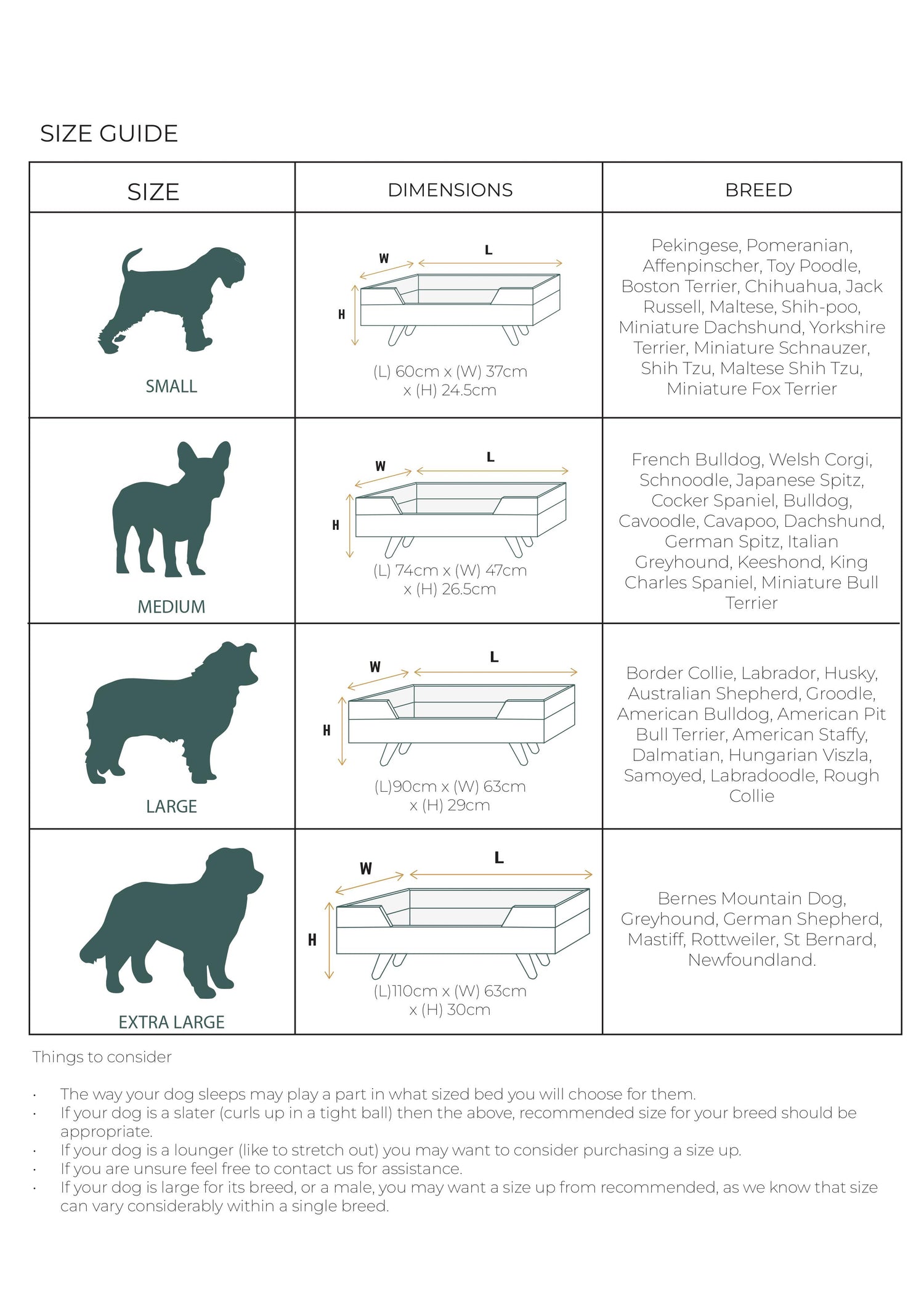 SIZE GUIDE

| SIZE | DIMENSIONS | BREED |
|---|---|---|
| SMALL | W L H (L) 60cm x (W) 37cm x (H) 24.5cm | Pekingese, Pomeranian, Affenpinscher, Toy Poodle, Boston Terrier, Chihuahua, Jack Russell, Maltese, Shih-poo, Miniature Dachshund, Yorkshire Terrier, Miniature Schnauzer, Shih Tzu, Maltese Shih Tzu, Miniature Fox Terrier |
| MEDIUM | W L H (L) 74cm x (W) 47cm x (H) 26.5cm | French Bulldog, Welsh Corgi, Schnoodle, Japanese Spitz, Cocker Spaniel, Bulldog, Cavoodle, Cavapoo, Dachshund, German Spitz, Italian Greyhound, Keeshond, King Charles Spaniel, Miniature Bull Terrier |
| LARGE | W L H (L)90cm x (W) 63cm x (H) 29cm | Border Collie, Labrador, Husky, Australian Shepherd, Groodle, American Bulldog, American Pit Bull Terrier, American Staffy, Dalmatian, Hungarian Viszla, Samoyed, Labradoodle, Rough Collie |
| EXTRA LARGE | W L H (L)110cm x (W) 63cm x (H) 30cm | Bernes Mountain Dog, Greyhound, German Shepherd, Mastiff, Rottweiler, St Bernard, Newfoundland. |

Things to consider

· The way your dog sleeps may play a part in what sized bed you will choose for them.
· If your dog is a slater (curls up in a tight ball) then the above, recommended size for your breed should be appropriate.
· If your dog is a lounger (like to stretch out) you may want to consider purchasing a size up.
· If you are unsure feel free to contact us for assistance.
· If your dog is large for its breed, or a male, you may want a size up from recommended, as we know that size can vary considerably within a single breed.