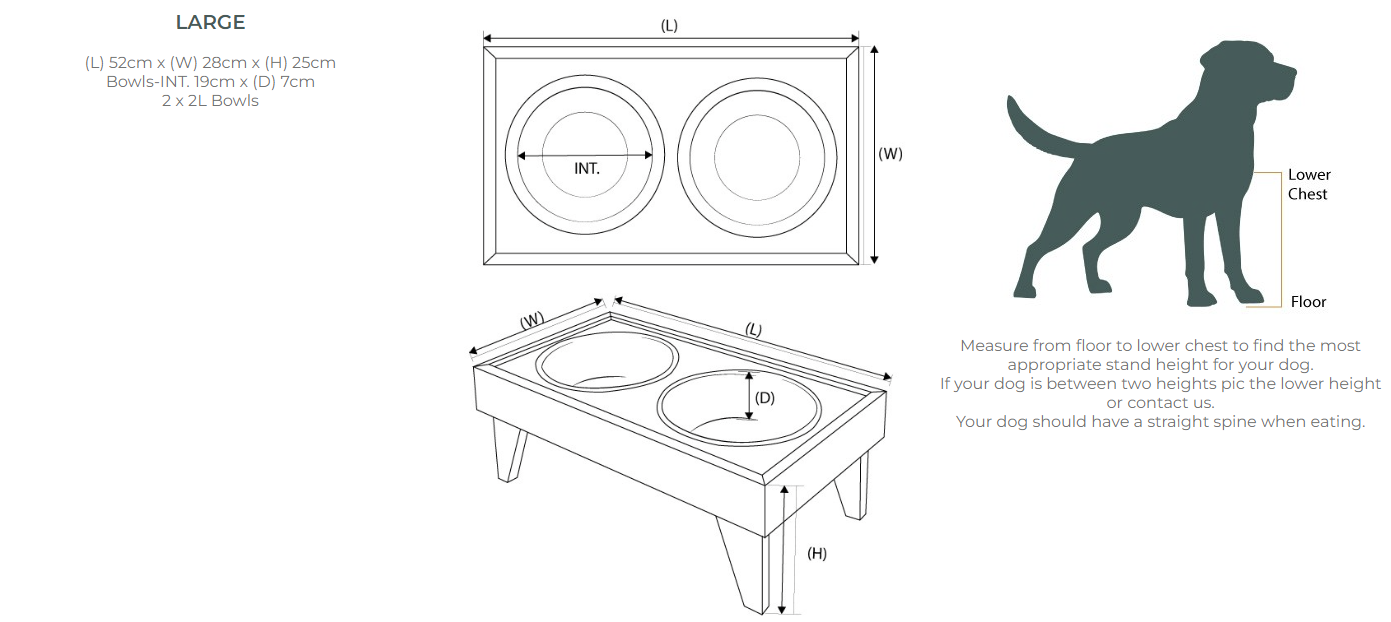 LARGE

(L) 52cm x (W) 28cm x (H) 25cm
Bowls-INT. 19cm x (D) 7cm
2 x 2L Bowls

(L)

(W)

INT.

(W)

(L)

(D)

(H)

Lower Chest

Floor

Measure from floor to lower chest to find the most appropriate stand height for your dog.
If your dog is between two heights pic the lower height or contact us.
Your dog should have a straight spine when eating.